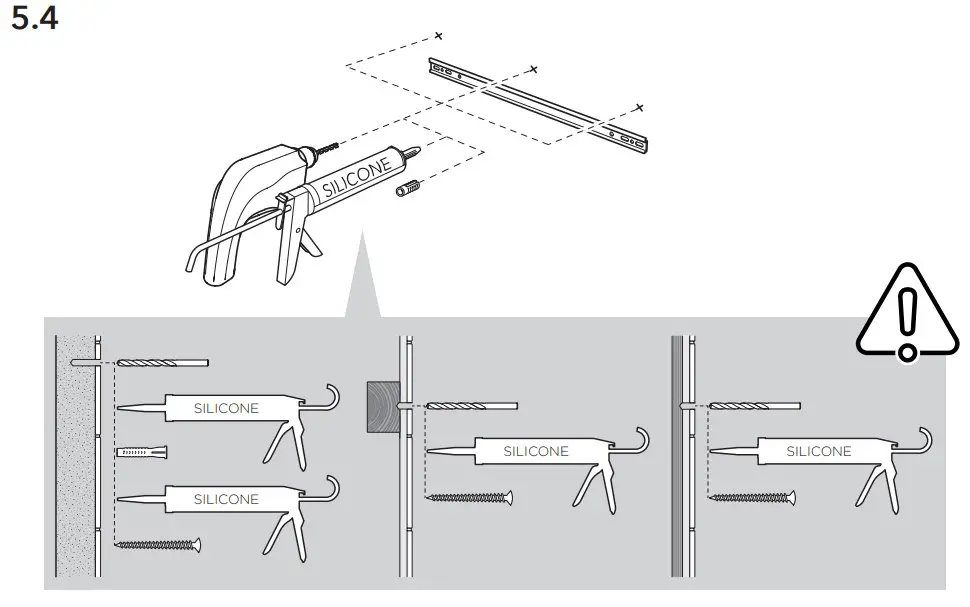 5.4

SILICONE

SILICONE

SILICONE

SILICONE

SILICONE