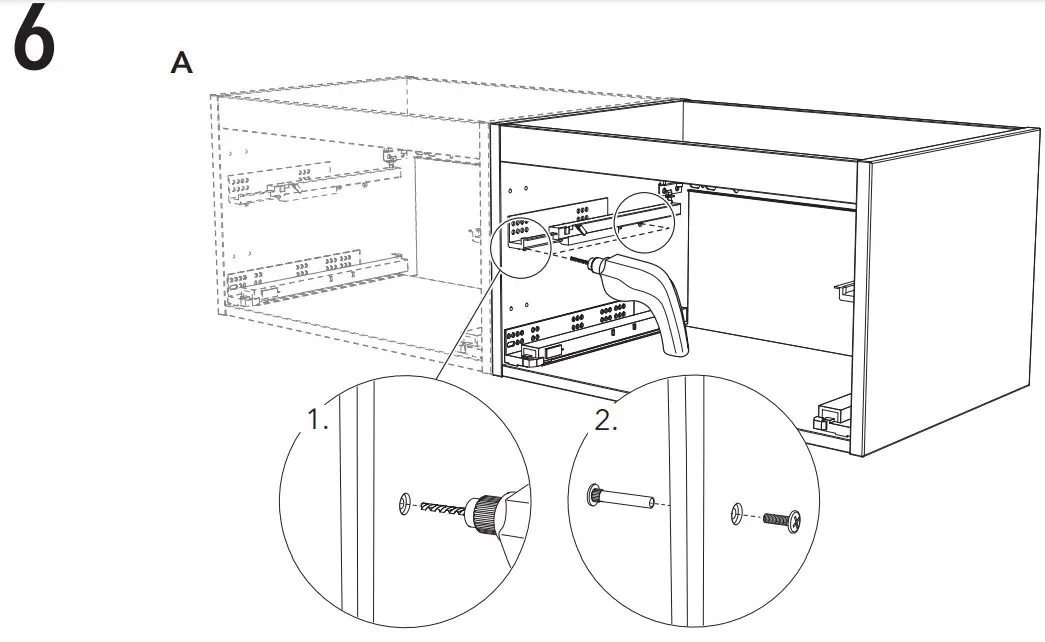 6

A

1.

2.