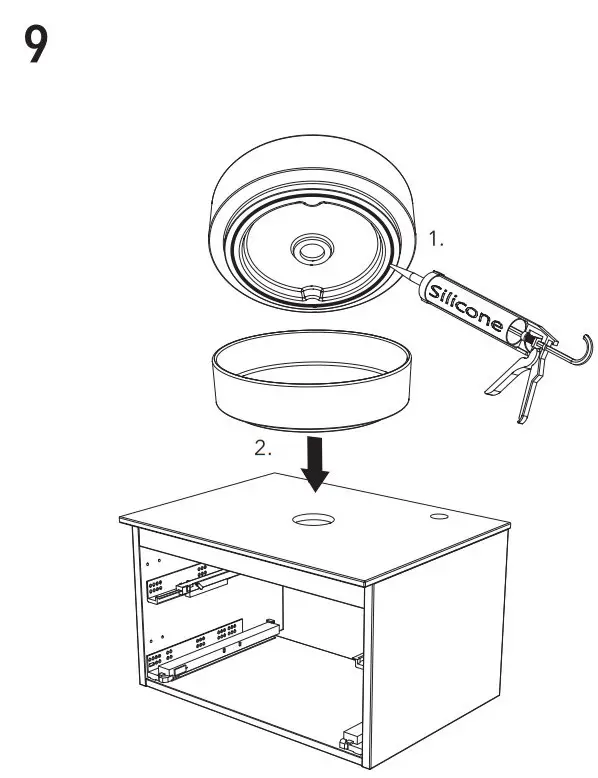 9

1.

Silicone

2.