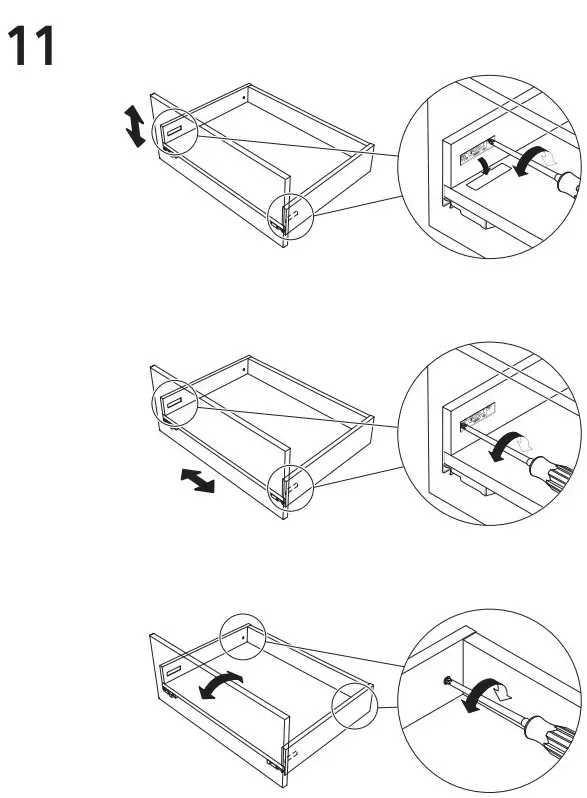 11