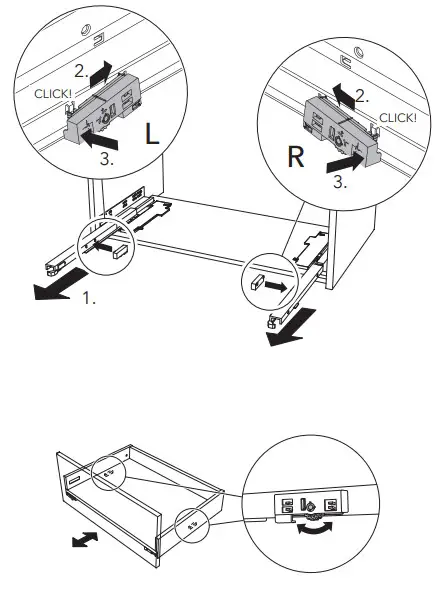 2.
CLICK!
L
3.
2.
CLICK!
R
3.
1.