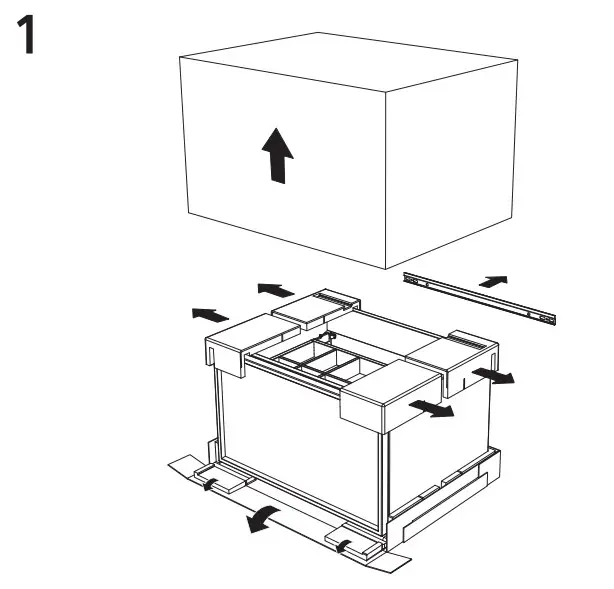 1