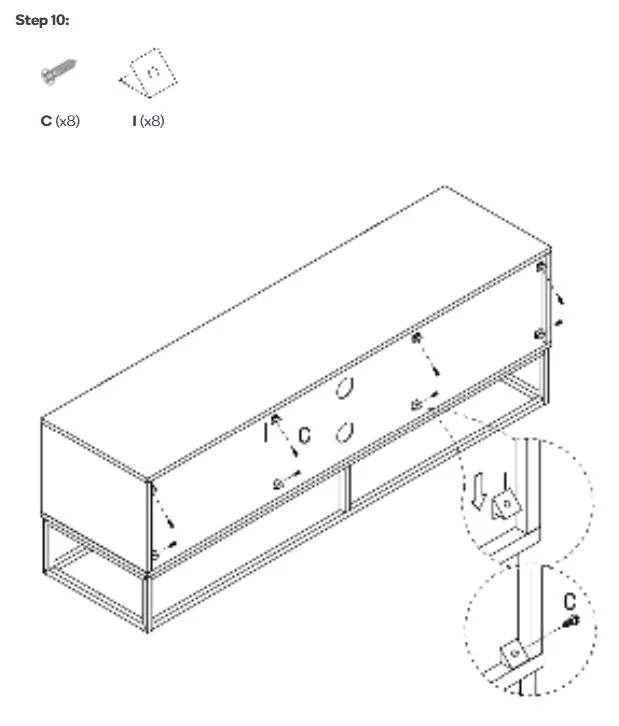 Step 10:

C (x8)

I (x8)

I

C

I

C