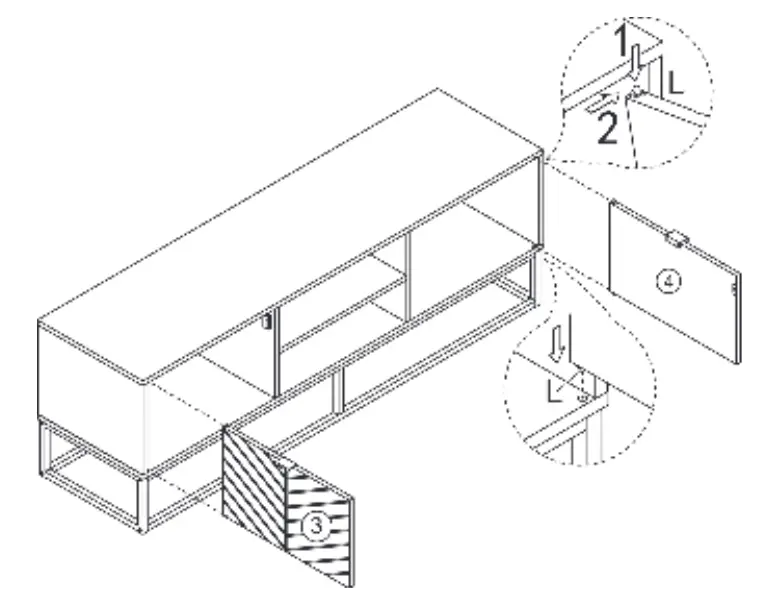 1
L
2
4
L
3