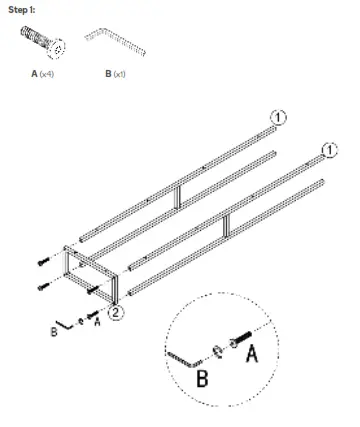 Step 1:

A (x4)

B (x1)

1

1

2

B

A

B

A