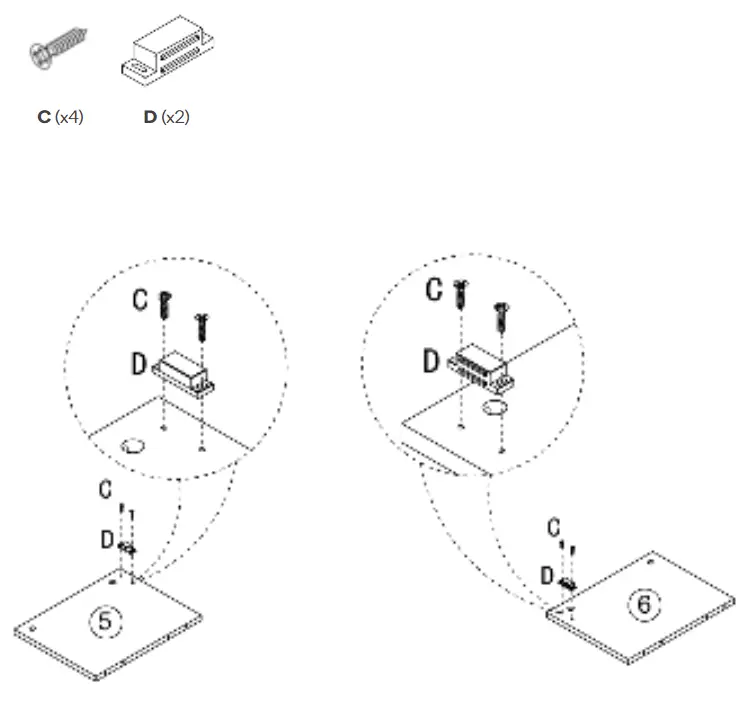 C (x4) D (x2)

C
D

C
D
5

C
D

C
D
6