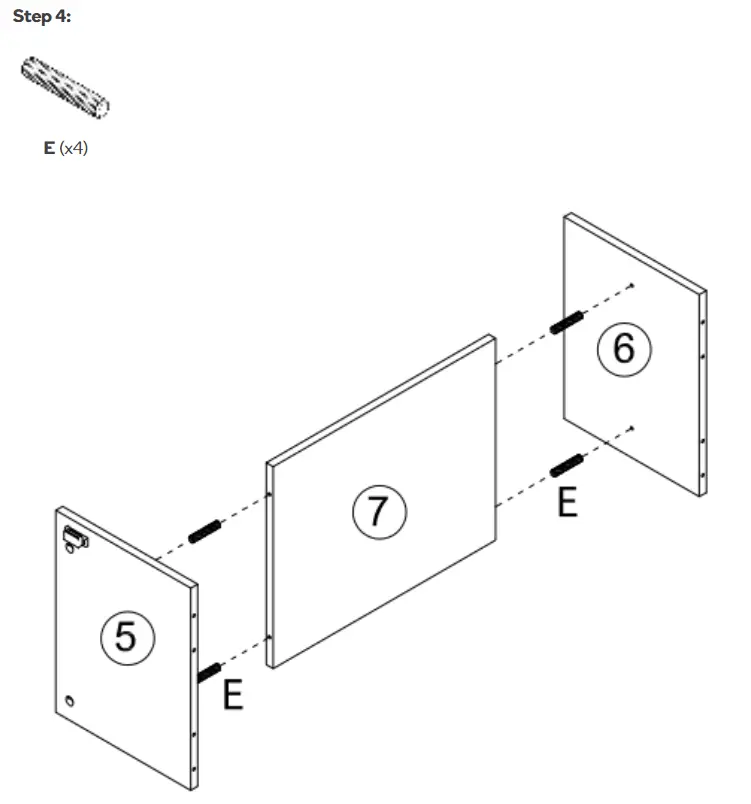 Step 4:

E (x4)

6

7

E

5

E