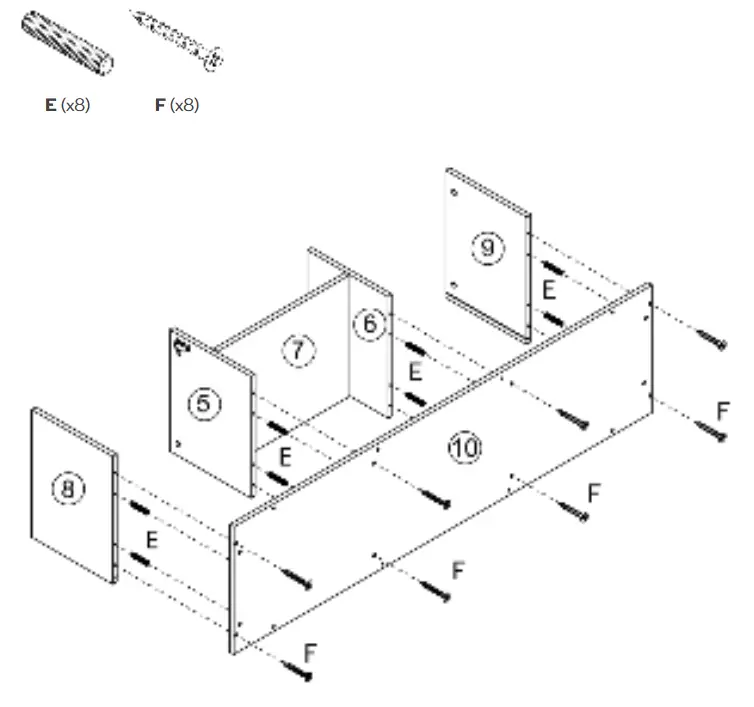 E (x8) F (x8)

9

E

6

7

E

5

F

E

10

8

F

E

F

F