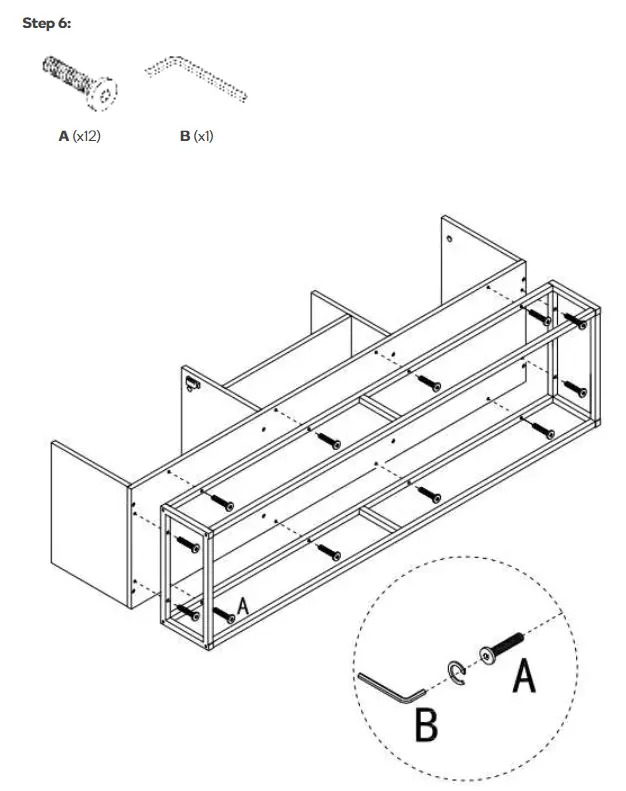 Step 6:

A (x12)

B (x1)

A

B

A