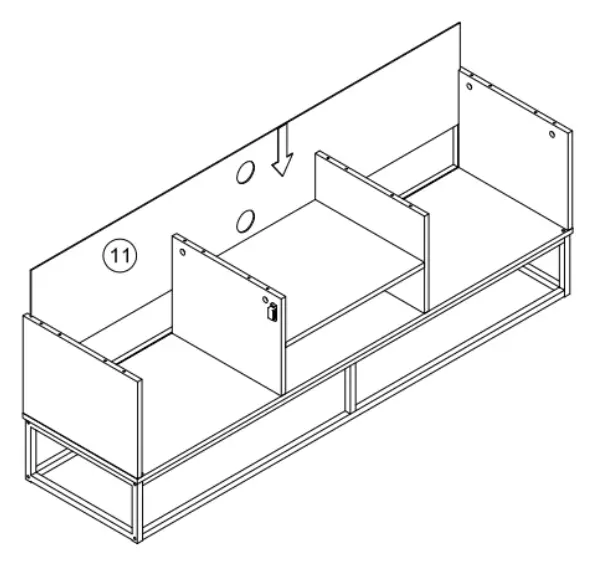 11