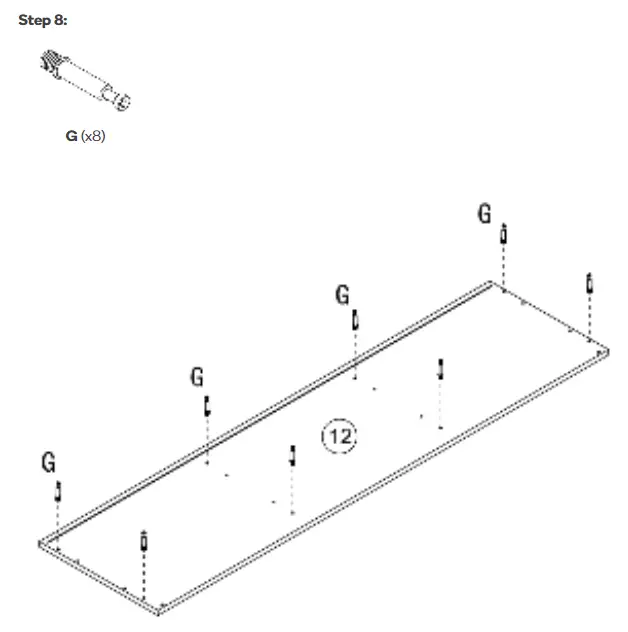 Step 8:

G (x8)

G

G

G

G

12