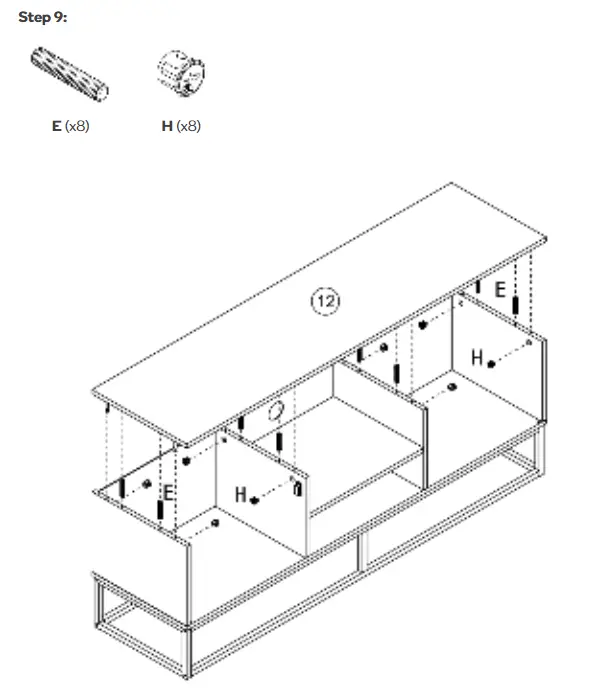 Step 9:

E (x8)

H (x8)

12

E

H

E

H