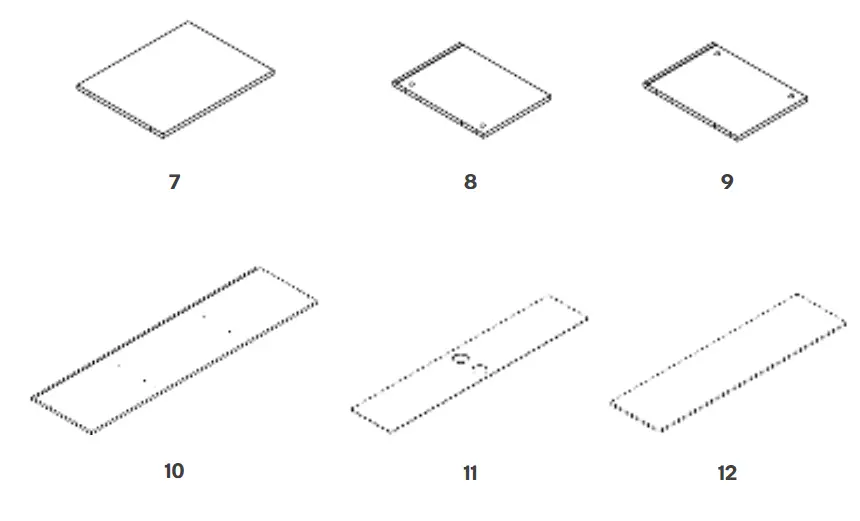 7

8

9

10

11

12