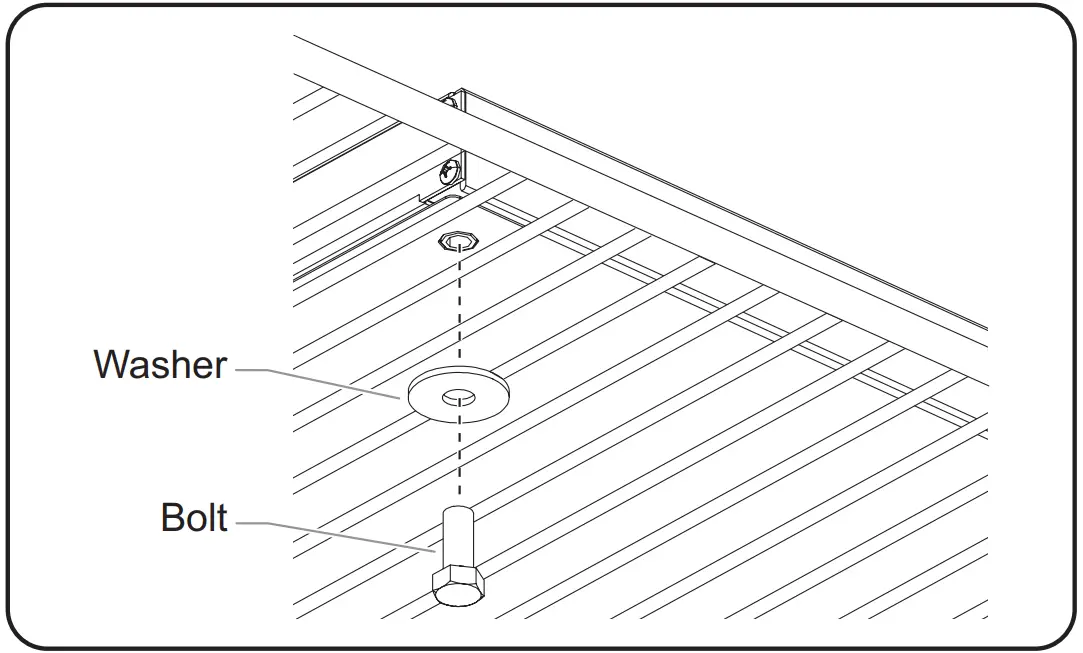 Washer

Bolt