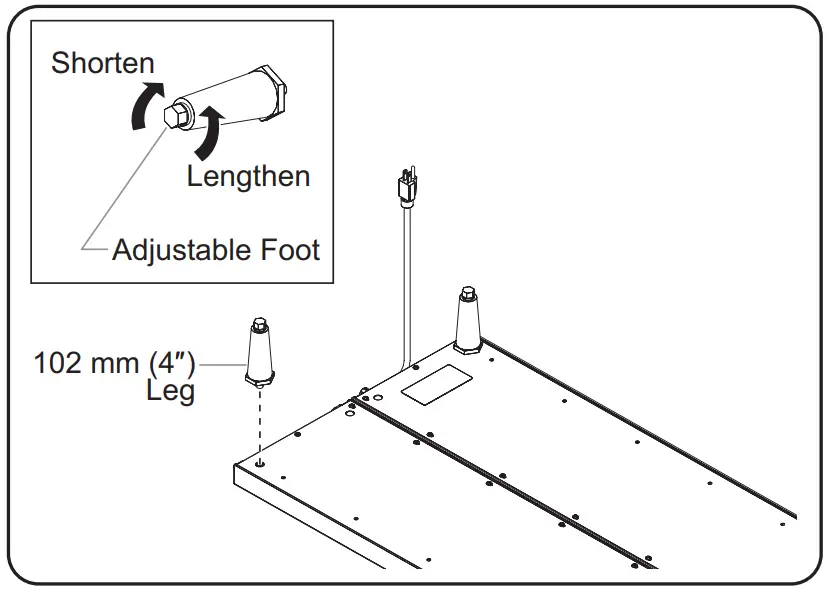 Shorten

Lengthen

Adjustable Foot

102 mm (4″)
Leg