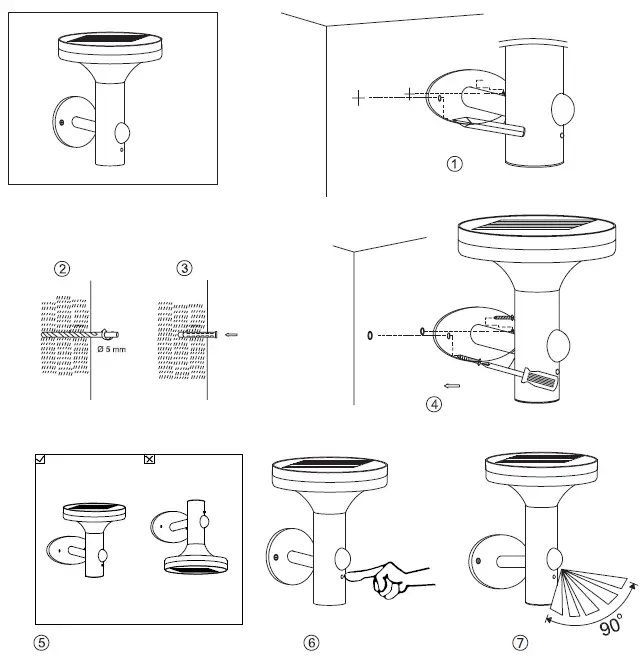 ①

②

③

Ø 5 mm

④

⑤

⑥

⑦

90°