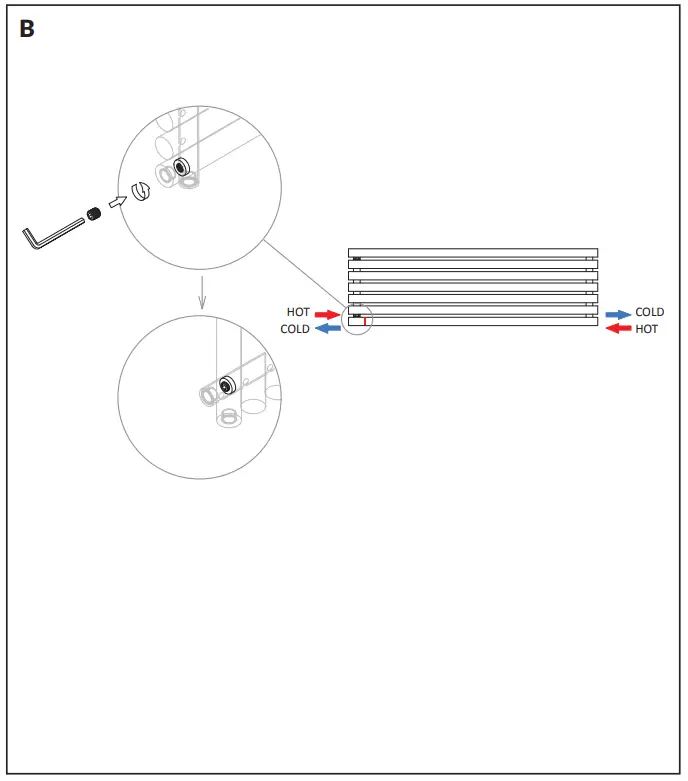 B

HOT
COLD

COLD
HOT