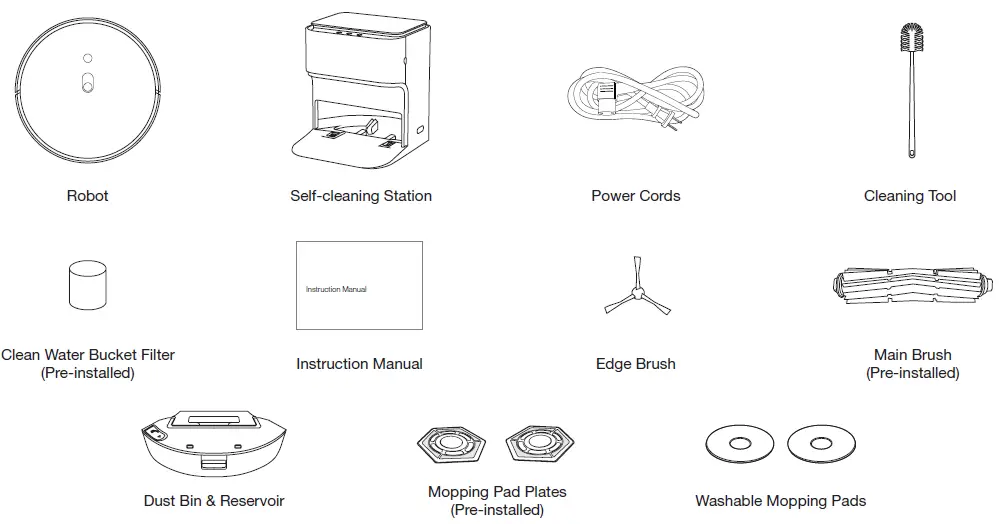 Robot

Self-cleaning Station

Power Cords

Cleaning Tool

Clean Water Bucket Filter
(Pre-installed)

Instruction Manual

Instruction Manual

Edge Brush

Main Brush
(Pre-installed)

Dust Bin & Reservoir

Mopping Pad Plates
(Pre-installed)

Washable Mopping Pads