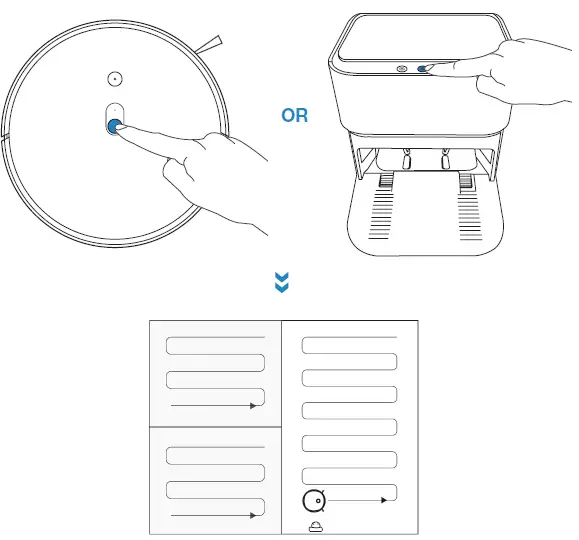 OR