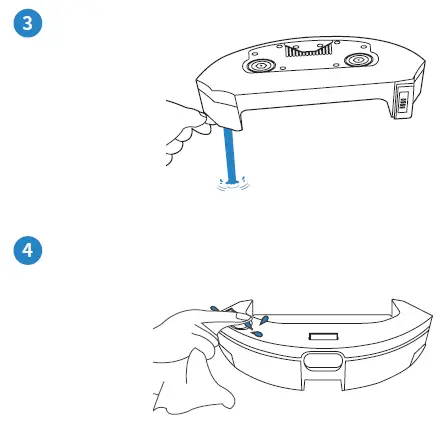 3

4