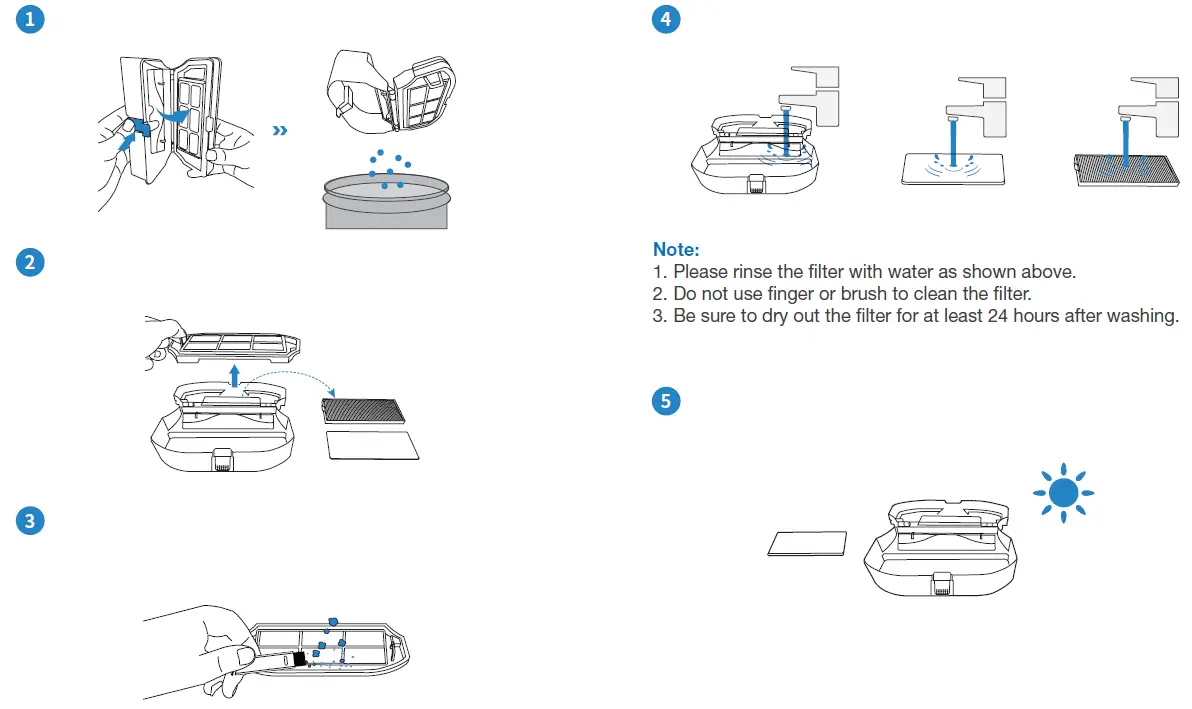 1

»

2

3

4

Note:
1. Please rinse the filter with water as shown above.
2. Do not use finger or brush to clean the filter.
3. Be sure to dry out the filter for at least 24 hours after washing.

5