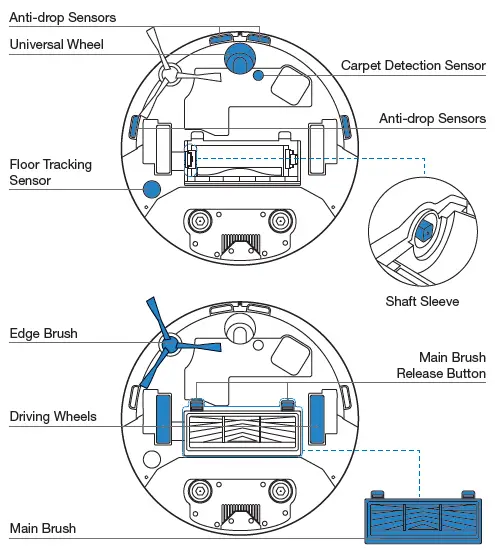 Anti-drop Sensors

Universal Wheel

Carpet Detection Sensor

Anti-drop Sensors

Floor Tracking Sensor

Shaft Sleeve

Edge Brush

Main Brush Release Button

Driving Wheels

Main Brush