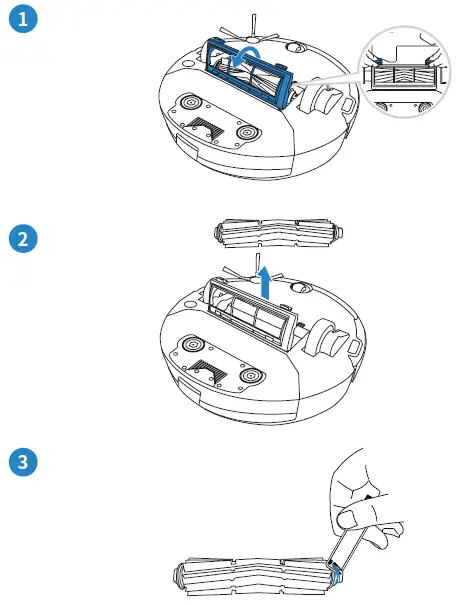 1

2

3