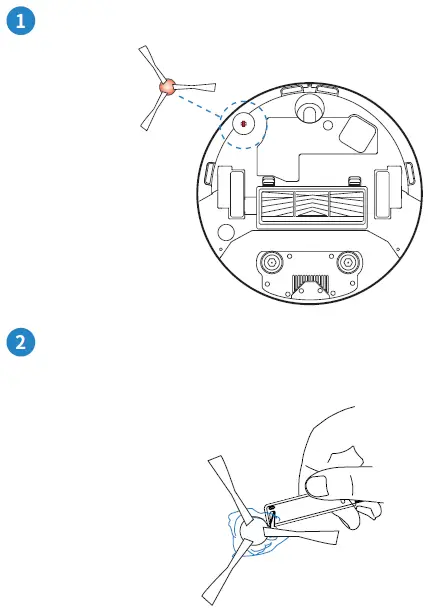 1

2