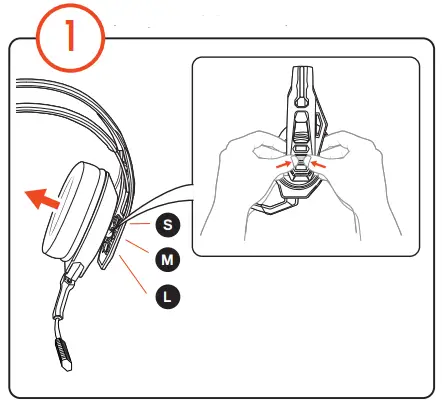 1

S

M

L