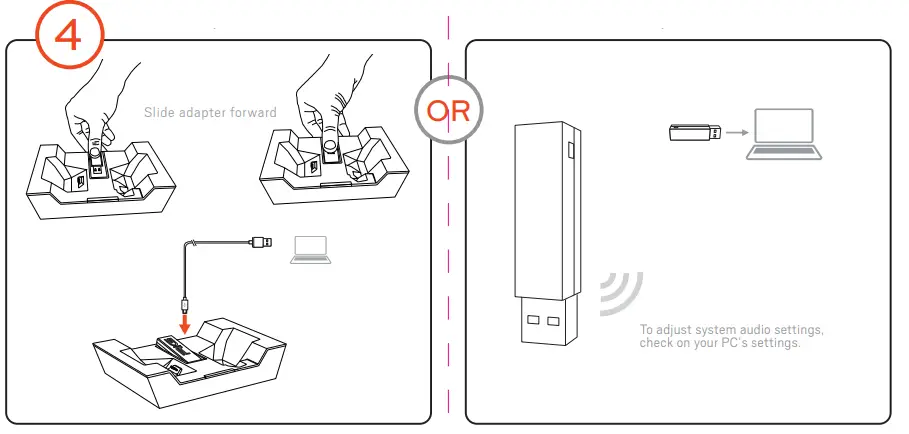 4

Slide adapter forward

OR

To adjust system audio settings, check on your PC's settings.