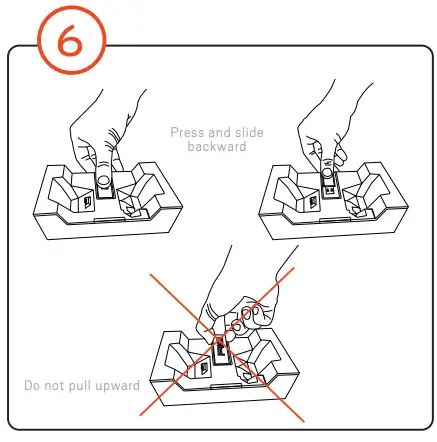 6

Press and slide backward

Do not pull upward