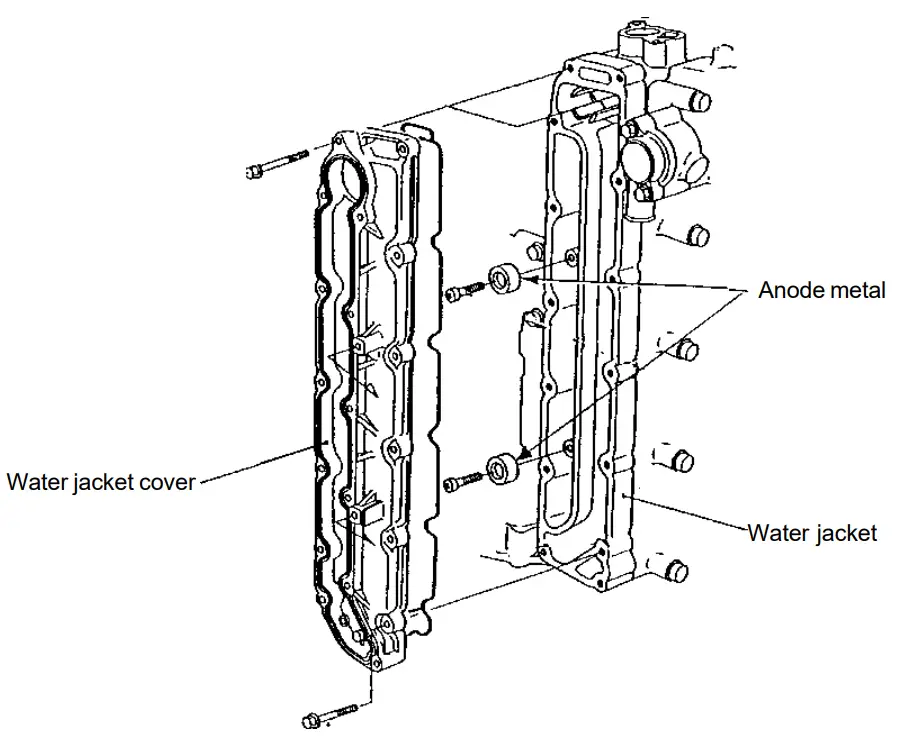 Anode metal

Water jacket cover

Water jacket