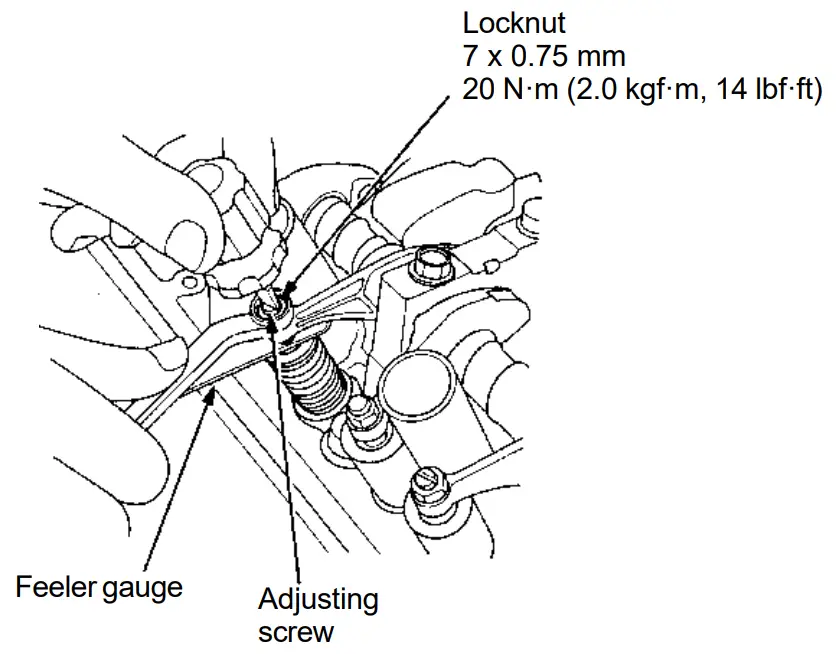 Locknut
7 x 0.75 mm
20 N·m (2.0 kgf·m, 14 lbf·ft)

Feeler gauge

Adjusting screw