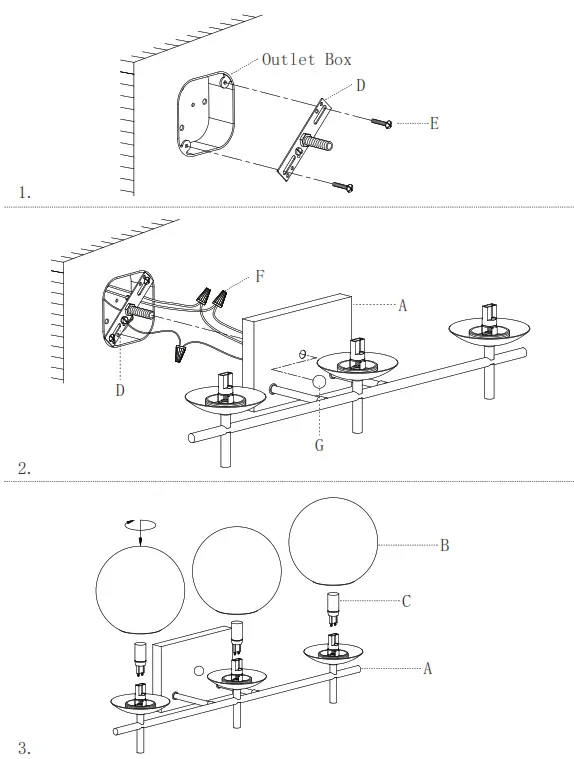 Outlet Box
D
E
1.

F
A
D
G
2.

B
C
A
3.