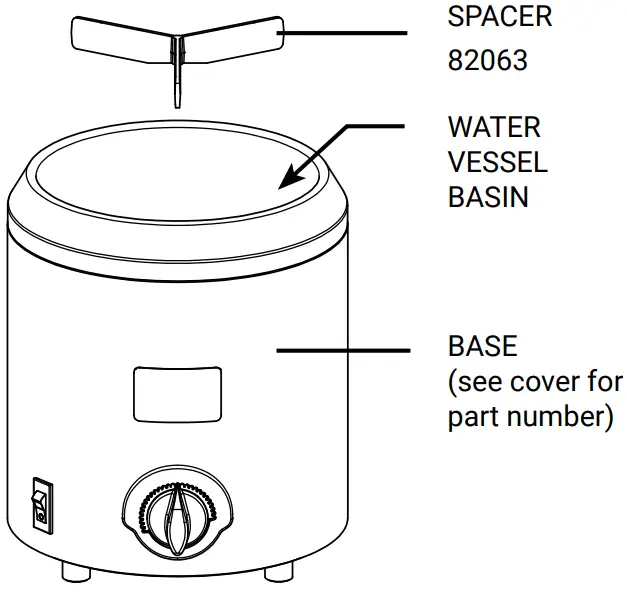 SPACER
82063

WATER
VESSEL
BASIN

BASE
(see cover for part number)