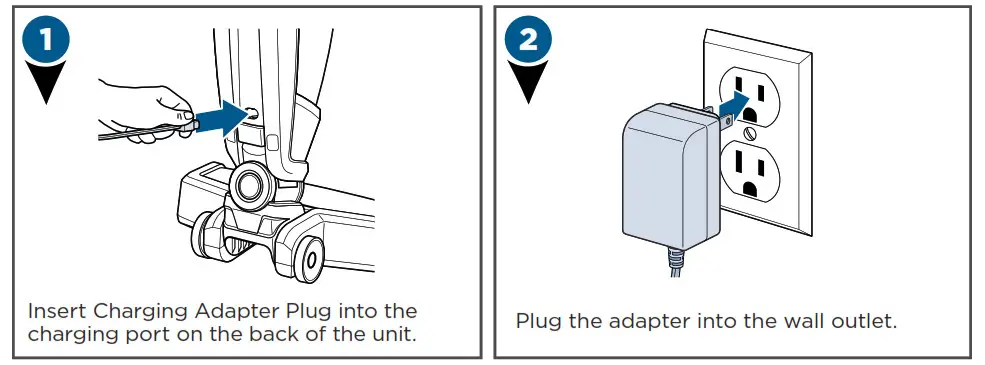 1

Insert Charging Adapter Plug into the charging port on the back of the unit.

2

Plug the adapter into the wall outlet.