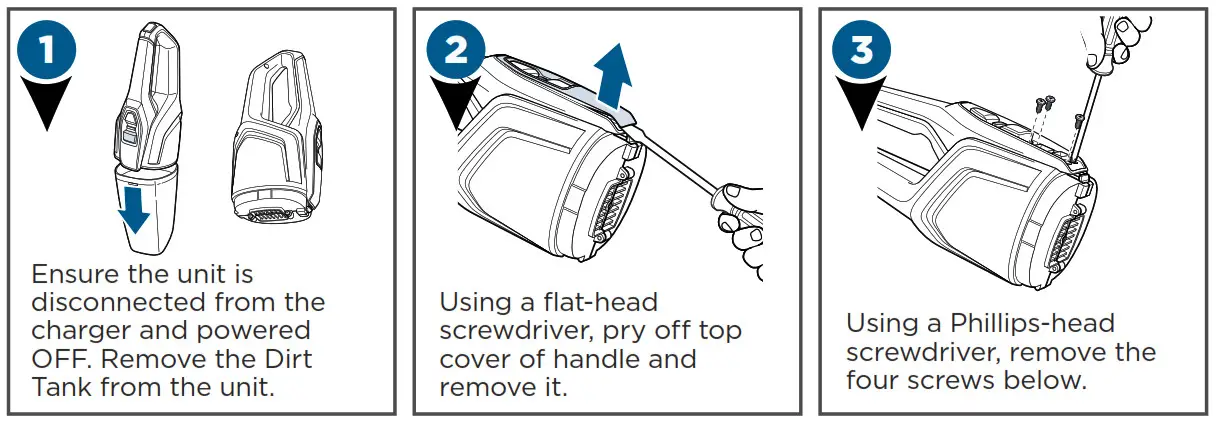 1

Ensure the unit is disconnected from the charger and powered OFF. Remove the Dirt Tank from the unit.

2

Using a flat-head screwdriver, pry off top cover of handle and remove it.

3

Using a Phillips-head screwdriver, remove the four screws below.