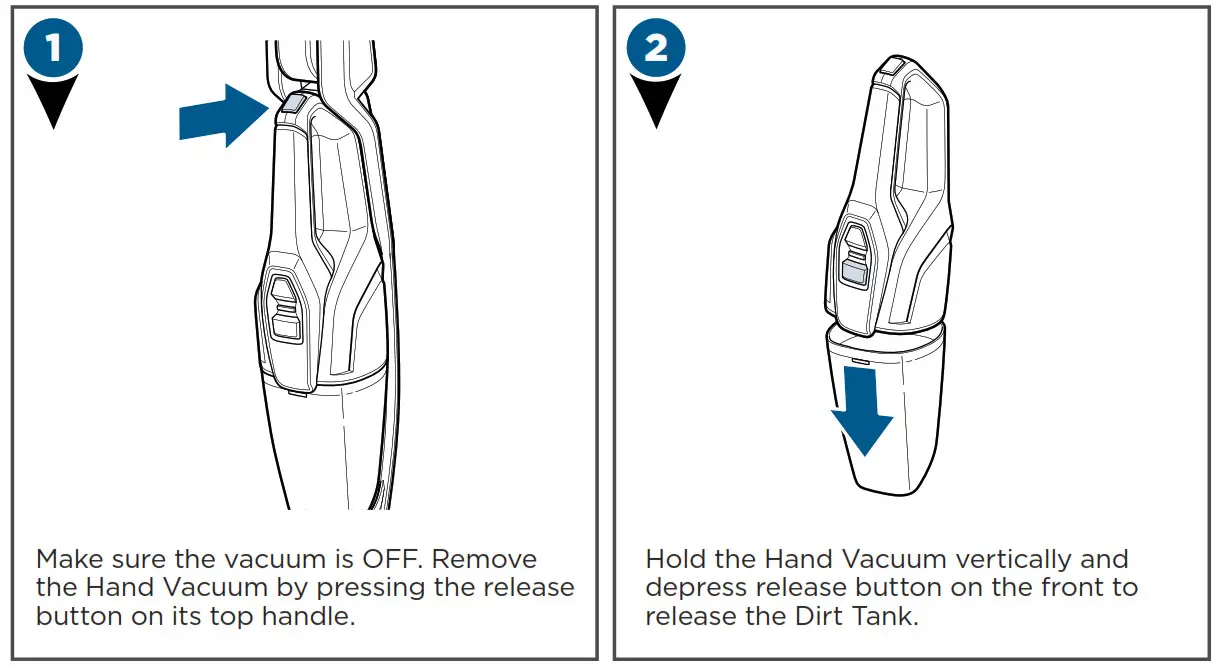 1

Make sure the vacuum is OFF. Remove the Hand Vacuum by pressing the release button on its top handle.

2

Hold the Hand Vacuum vertically and depress release button on the front to release the Dirt Tank.