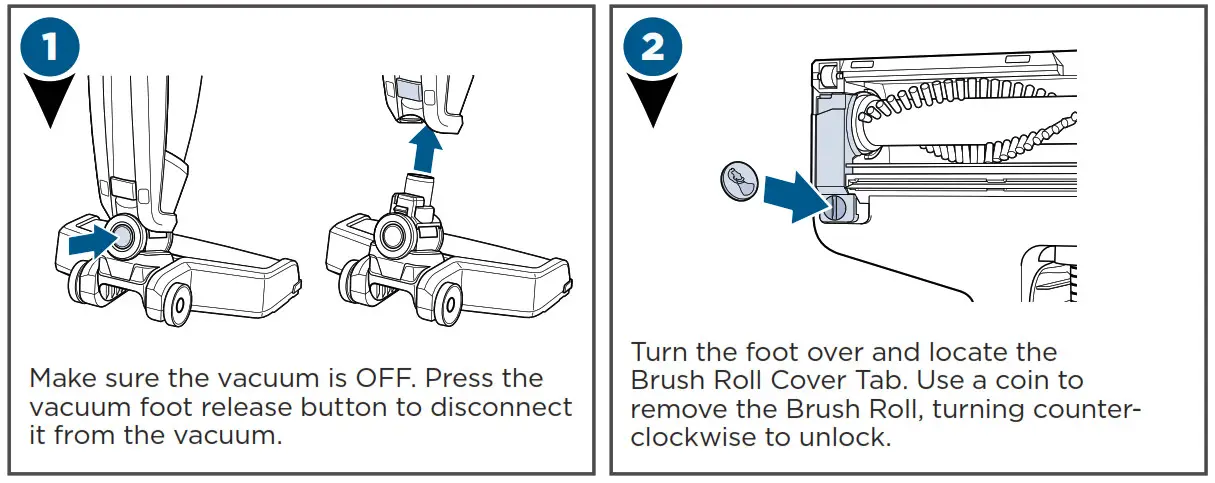 1

Make sure the vacuum is OFF. Press the vacuum foot release button to disconnect it from the vacuum.

2

Turn the foot over and locate the Brush Roll Cover Tab. Use a coin to remove the Brush Roll, turning counter-clockwise to unlock.