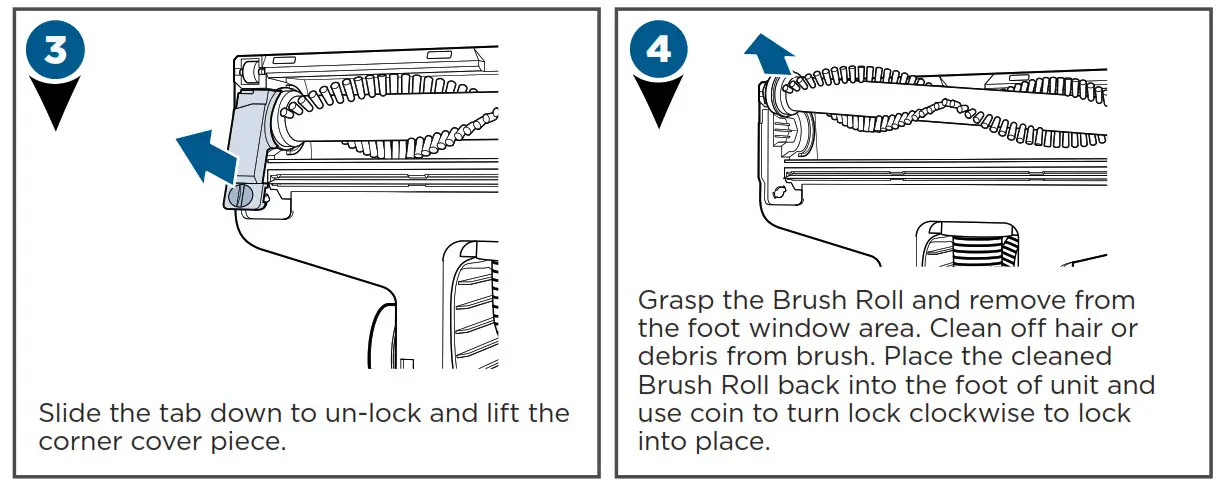 3

Slide the tab down to un-lock and lift the corner cover piece.

4

Grasp the Brush Roll and remove from the foot window area. Clean off hair or debris from brush. Place the cleaned Brush Roll back into the foot of unit and use coin to turn lock clockwise to lock into place.