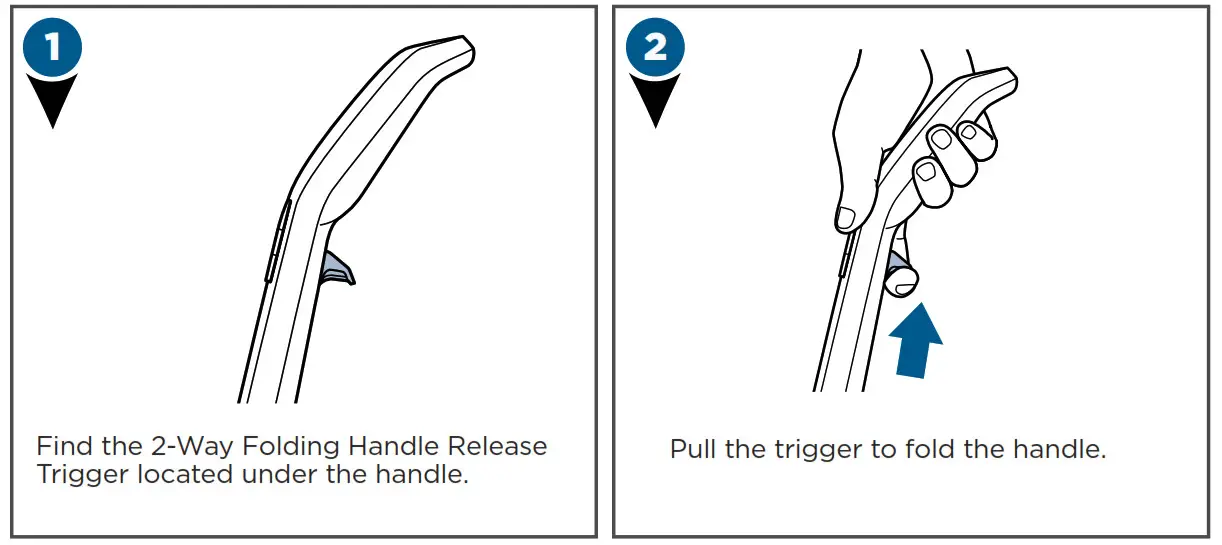 1

Find the 2-Way Folding Handle Release Trigger located under the handle.

2

Pull the trigger to fold the handle.