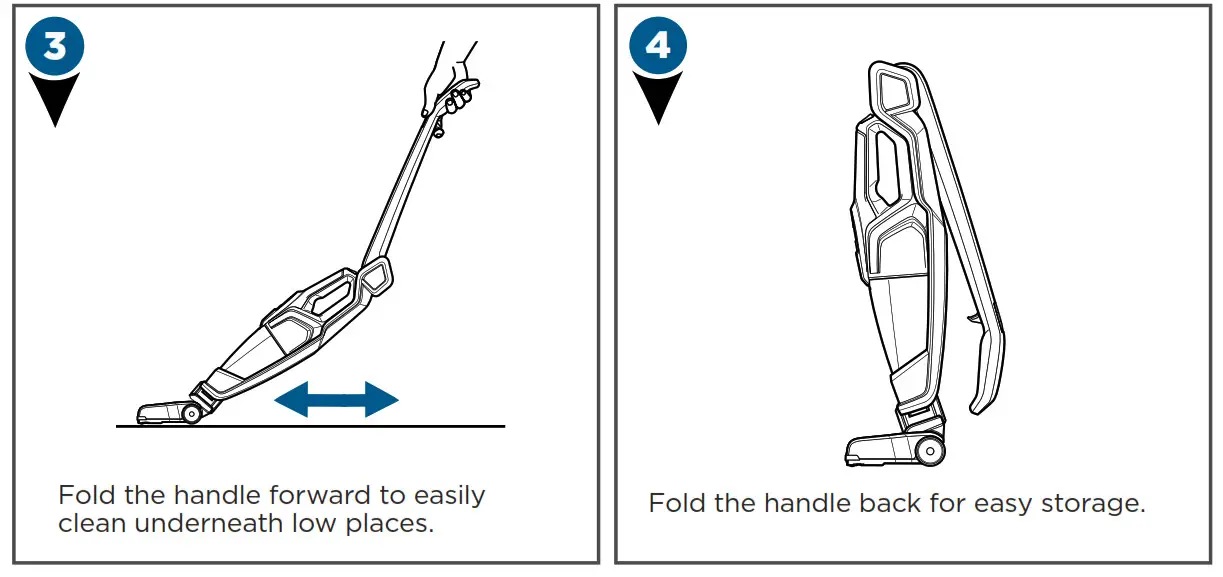 3

Fold the handle forward to easily clean underneath low places.

4

Fold the handle back for easy storage.