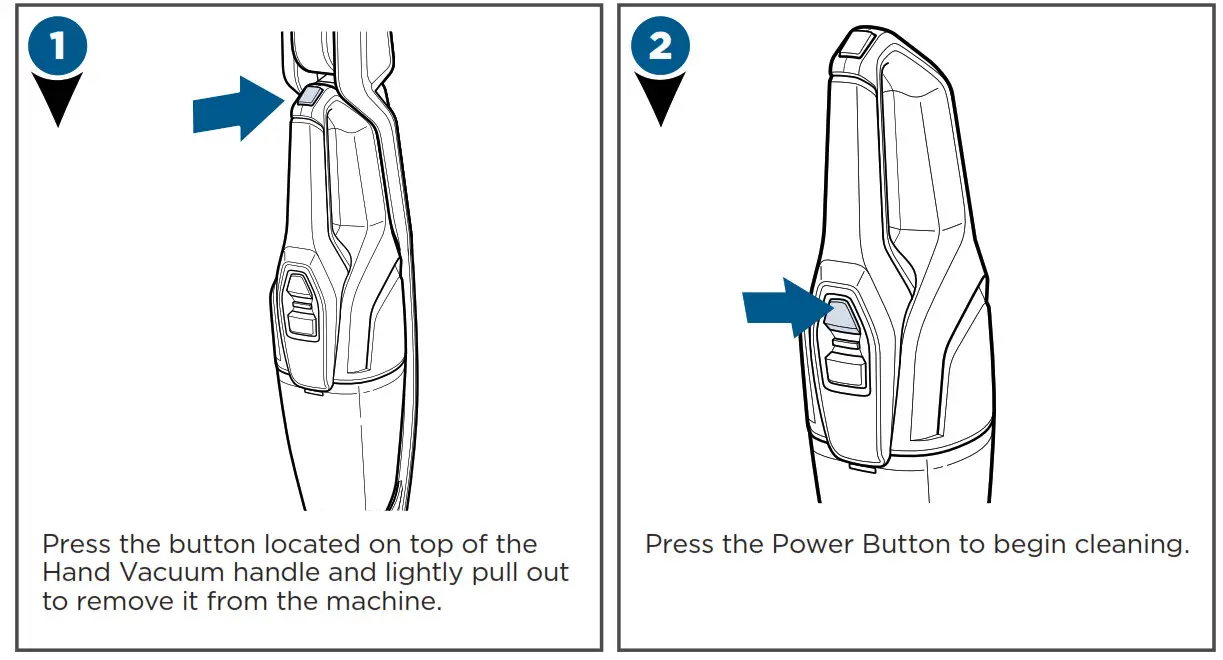 1

Press the button located on top of the Hand Vacuum handle and lightly pull out to remove it from the machine.

2

Press the Power Button to begin cleaning.