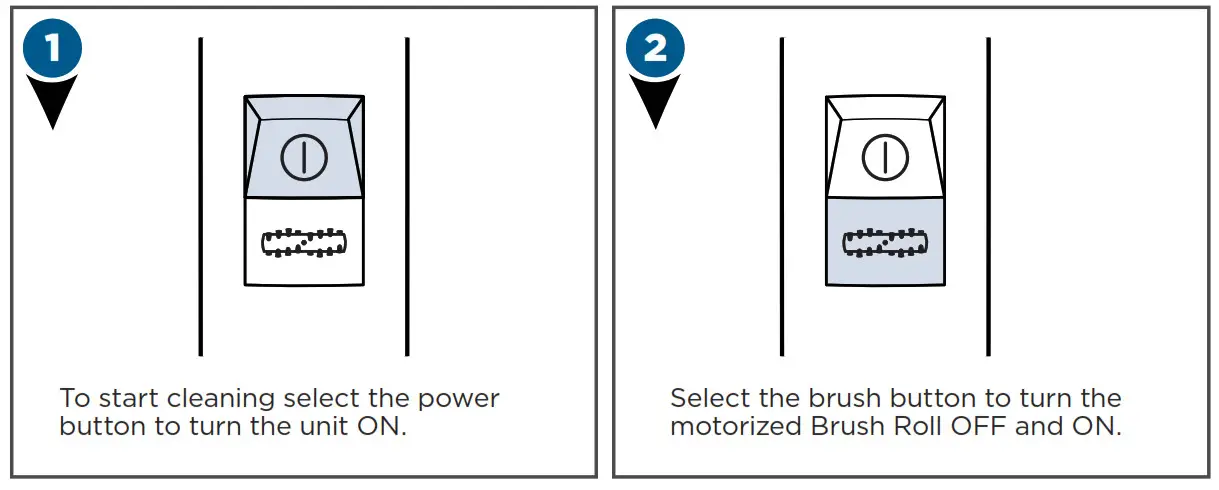 1

To start cleaning select the power button to turn the unit ON.

2

Select the brush button to turn the motorized Brush Roll OFF and ON.