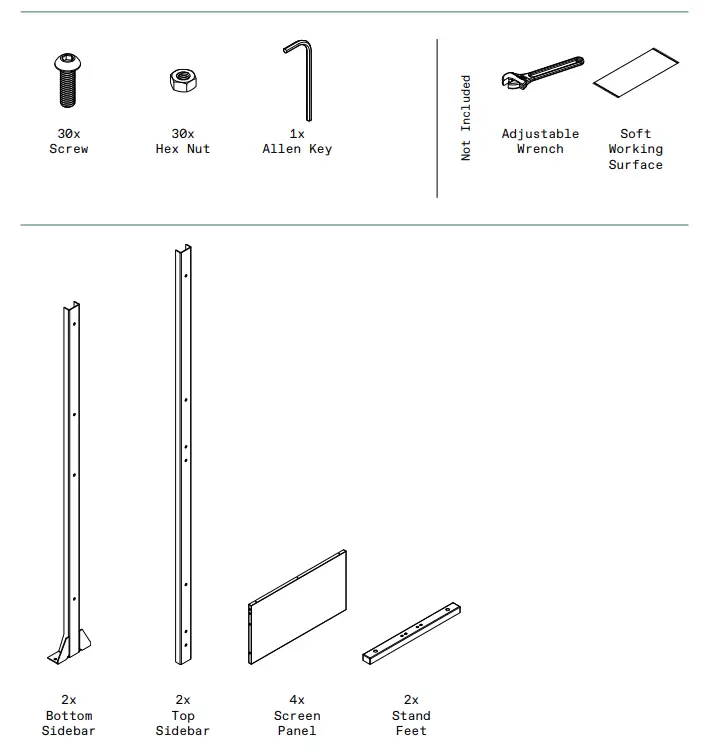 30x
Screw

30x
Hex Nut

1x
Allen Key

Not Included

Adjustable
Wrench

Soft
Working
Surface

2x
Bottom
Sidebar

2x
Top
Sidebar

4x
Screen
Panel

2x
Stand
Feet