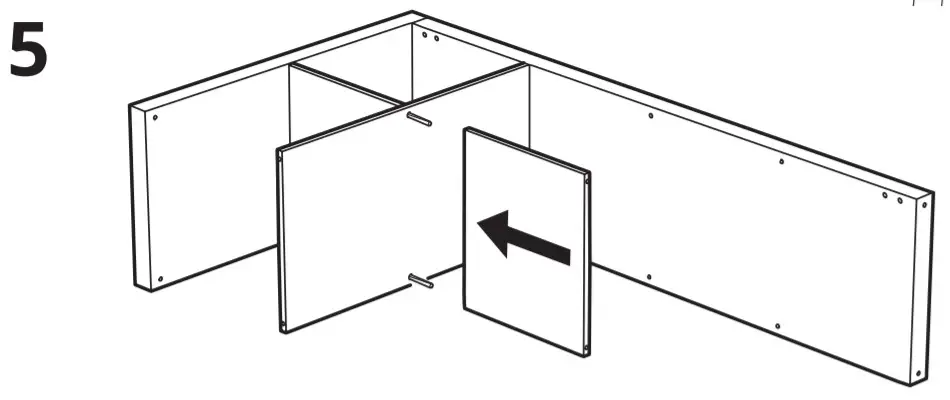 5