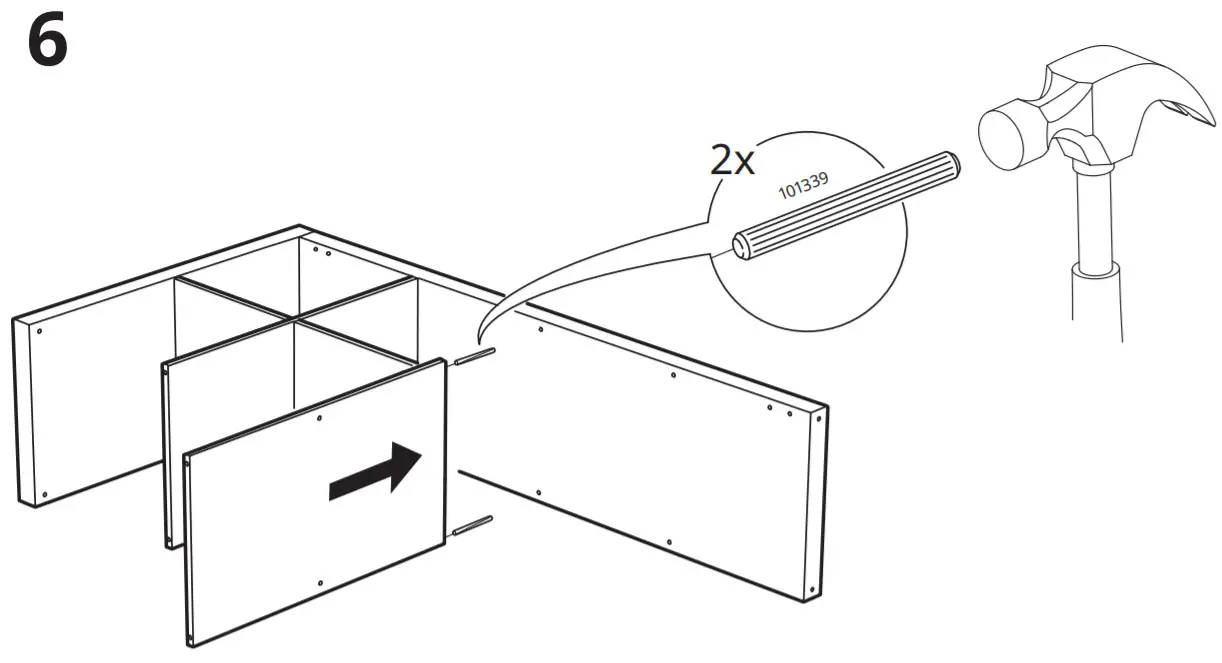 6

2x

101339