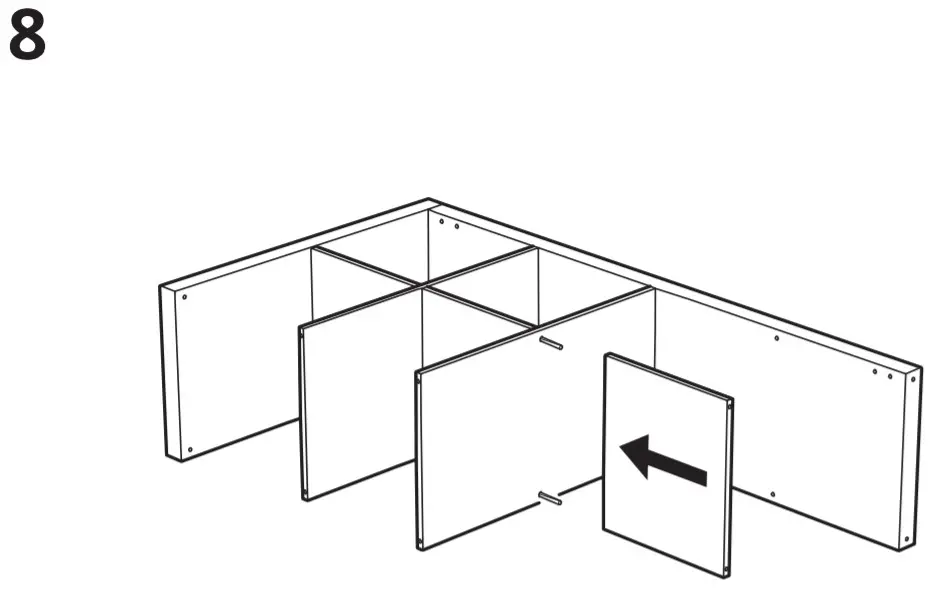 8