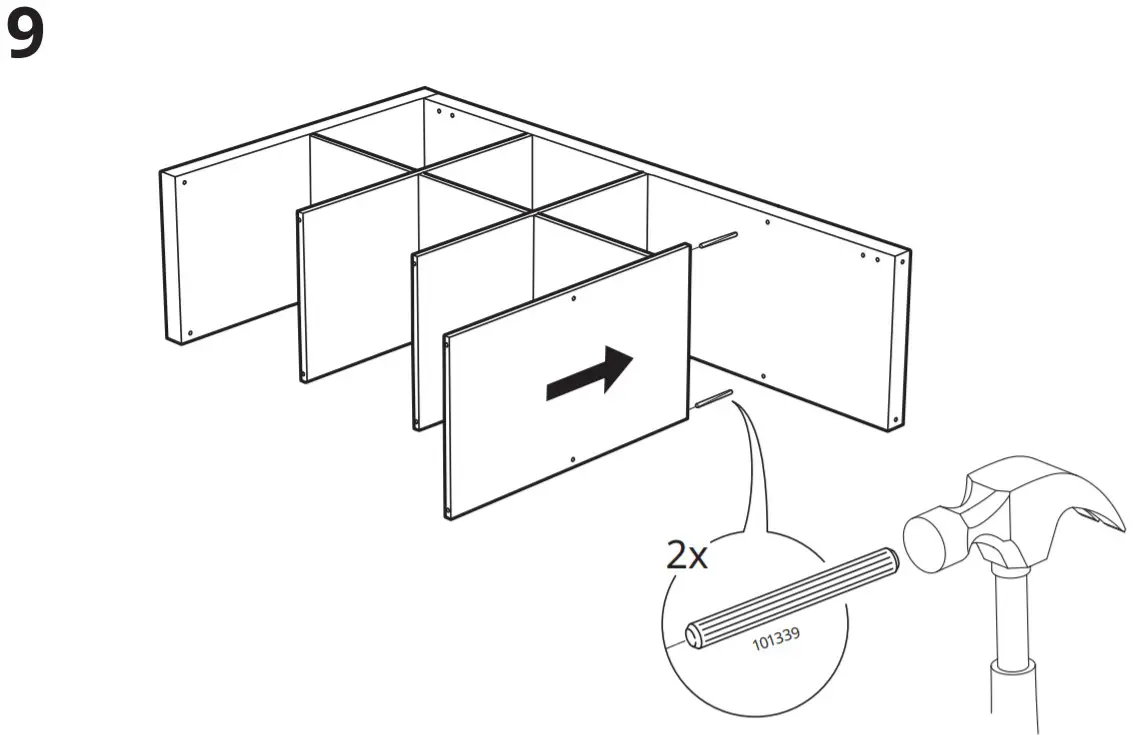 9

2x

101339