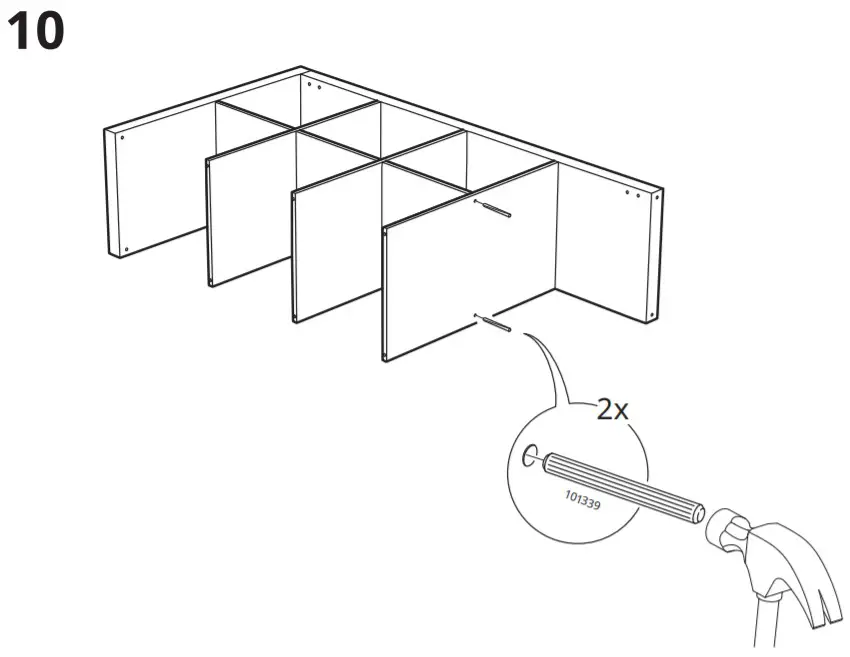 10

2x

101339